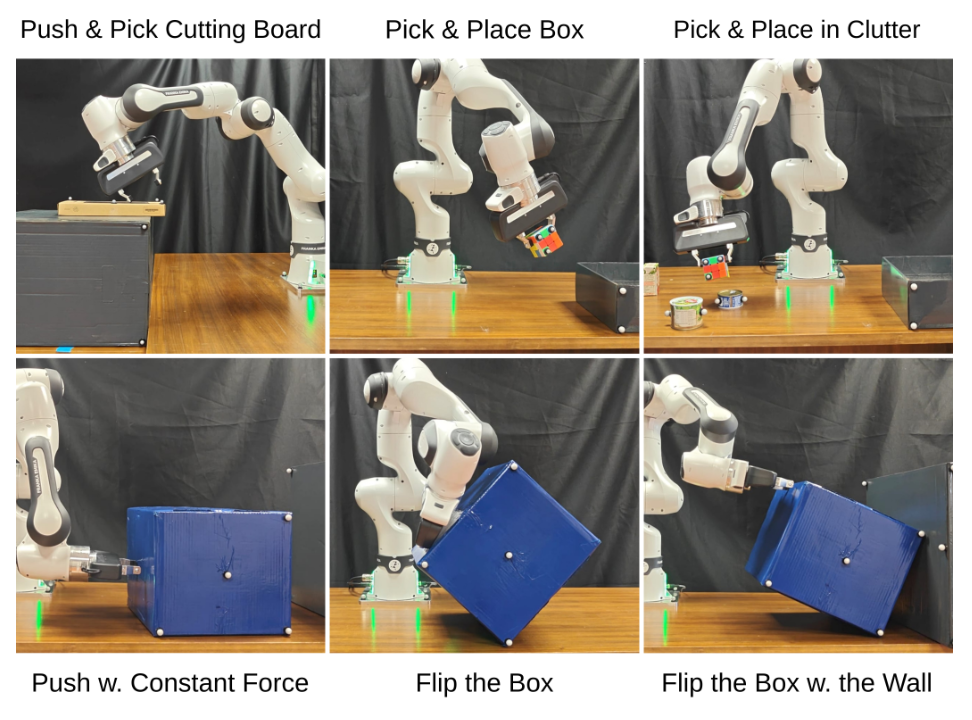 Push & Pick Cutting Board

Pick & Place Box

Pick & Place in Clutter

Push w. Constant Force

Flip the Box

Flip the Box w. the Wall